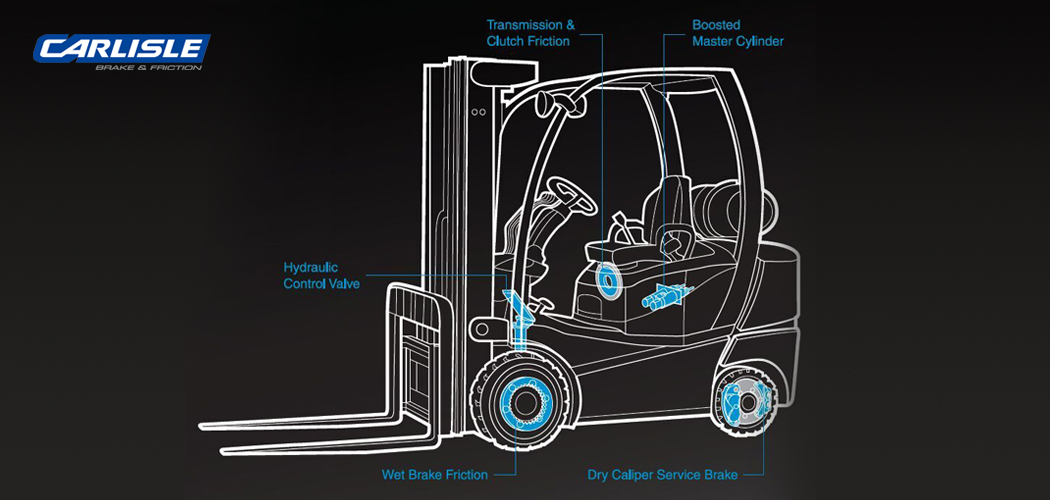 CARLISLE
BRAKE & FRICTION

Transmission & Clutch Friction

Boosted Master Cylinder

Hydraulic Control Valve

Wet Brake Friction

Dry Caliper Service Brake